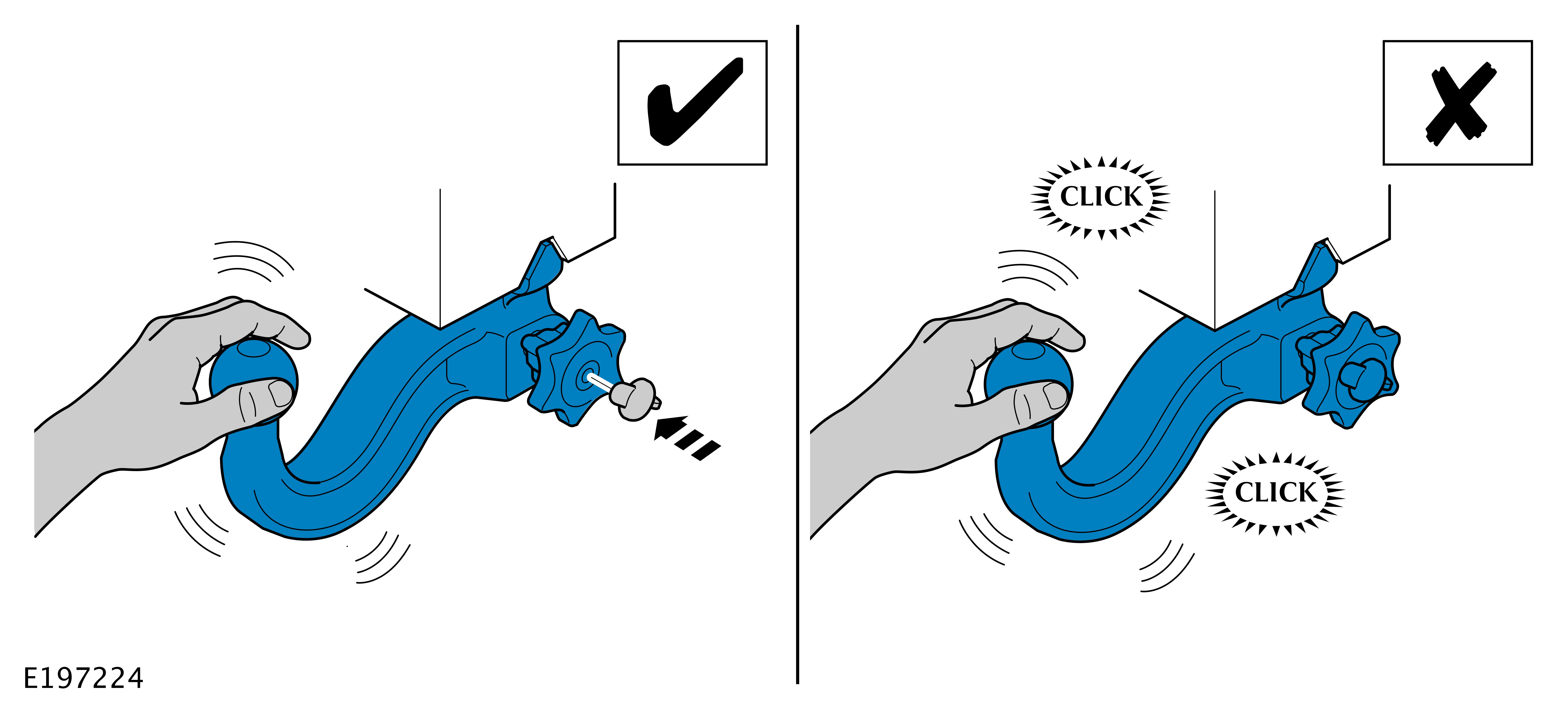 CLICK

CLICK

E197224