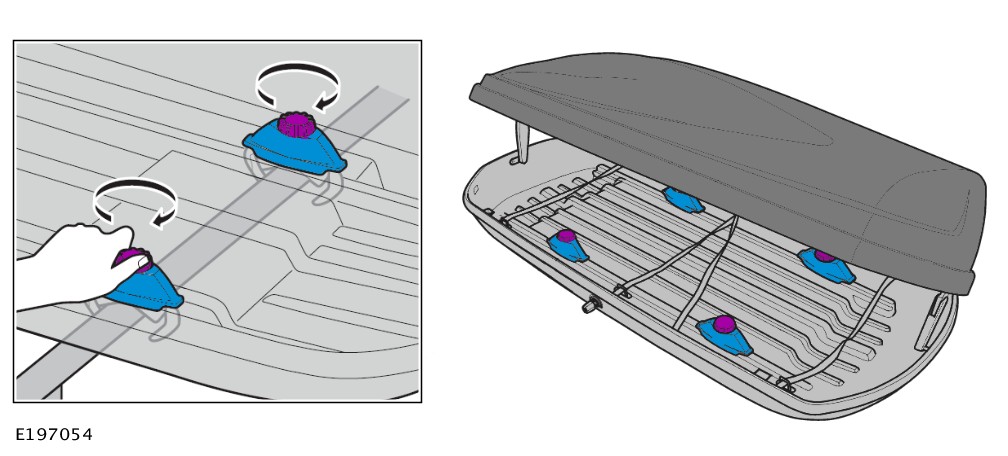 E197054