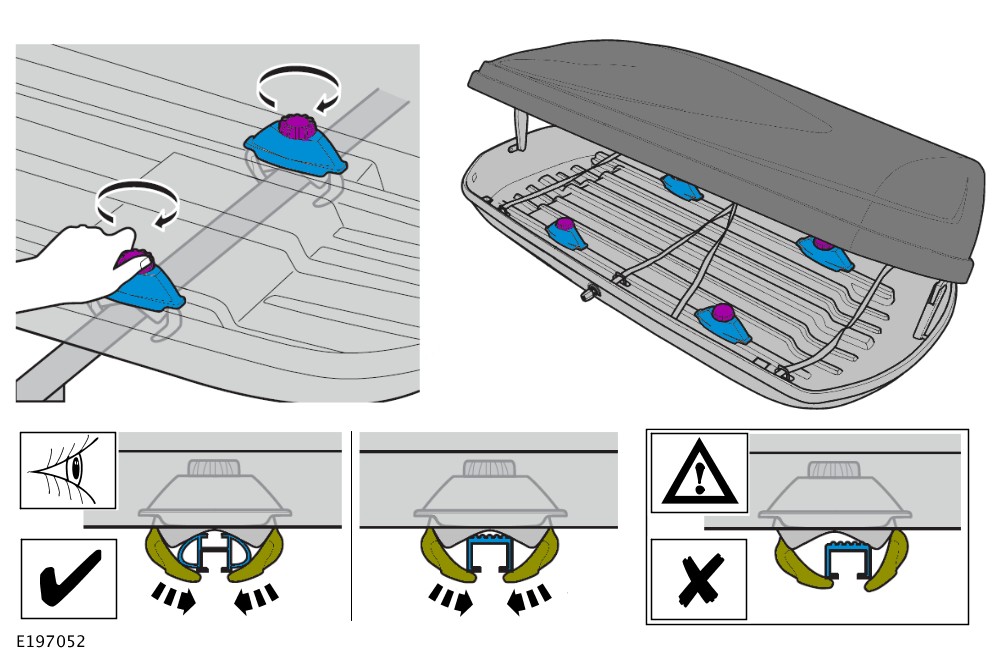 E197052