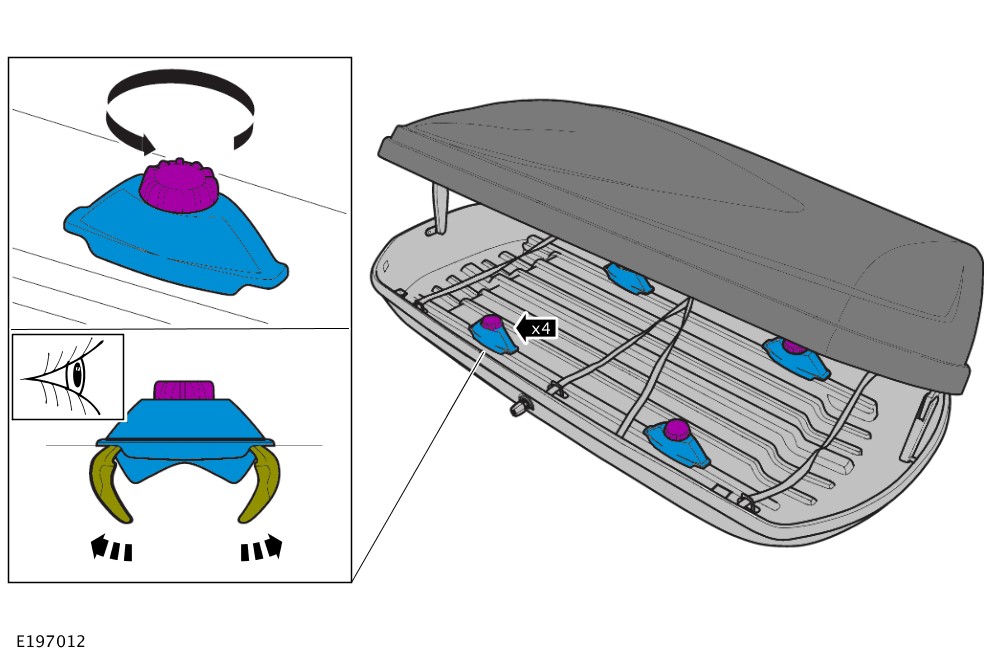 x4

E197012