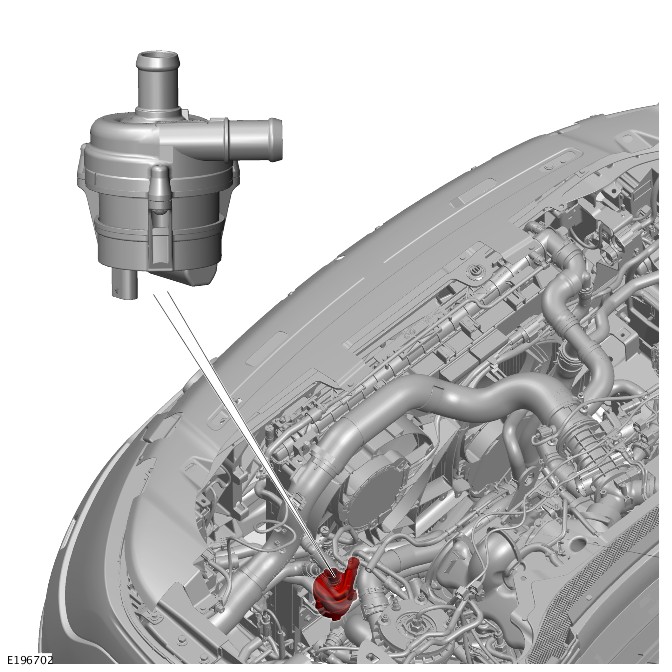 E196702