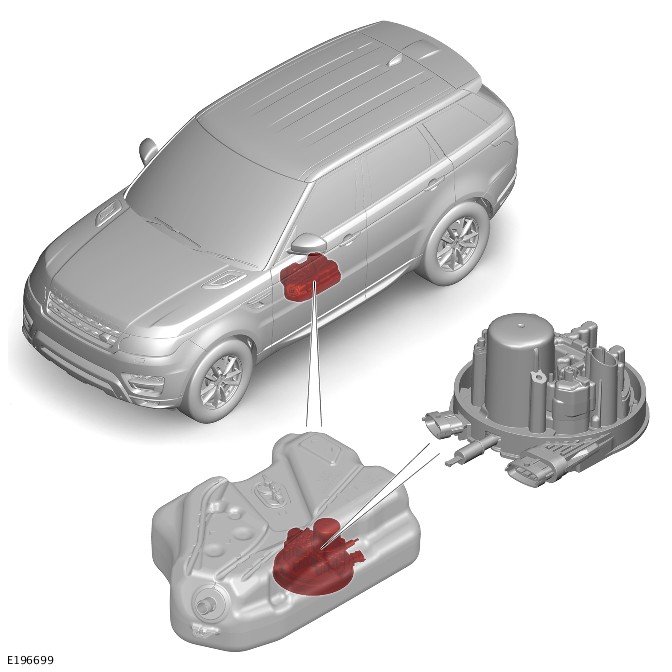 E196699