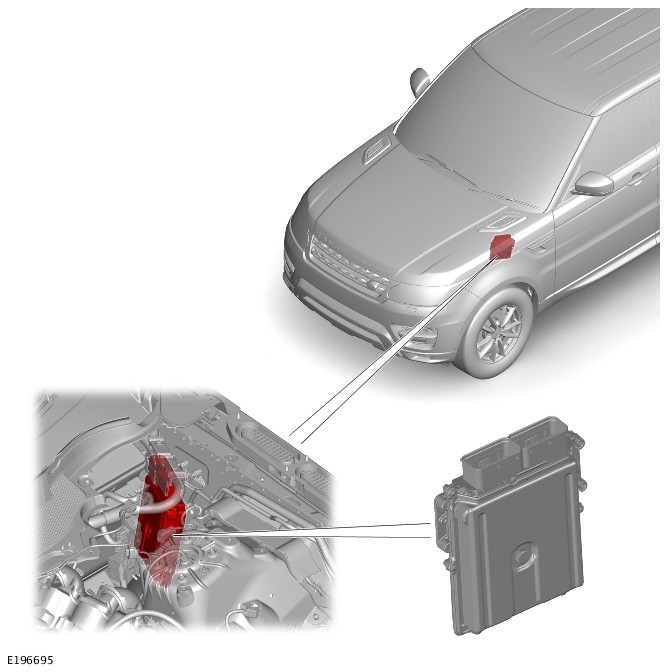 E196695