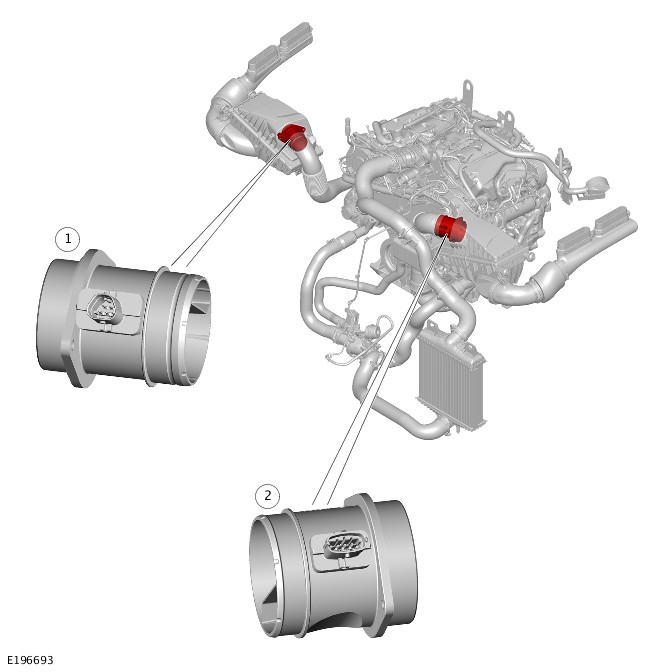 1

2

E196693