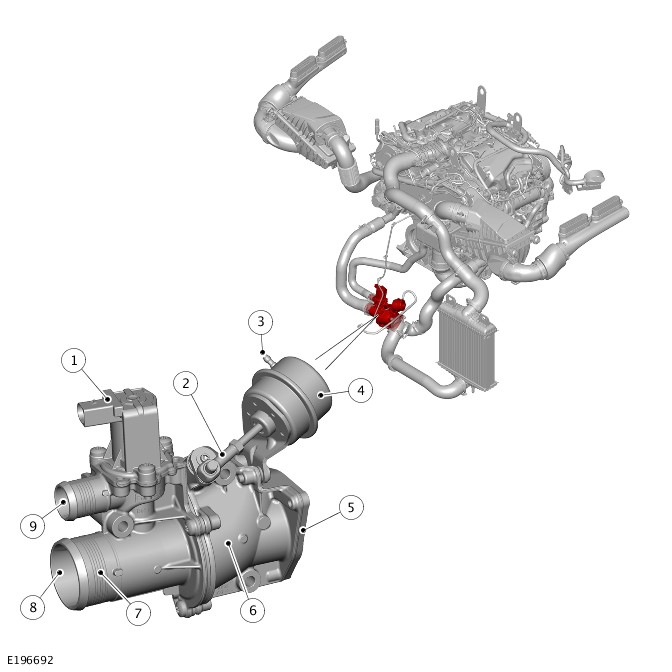 3
1
2
4
5
9
8
7
6
E196692