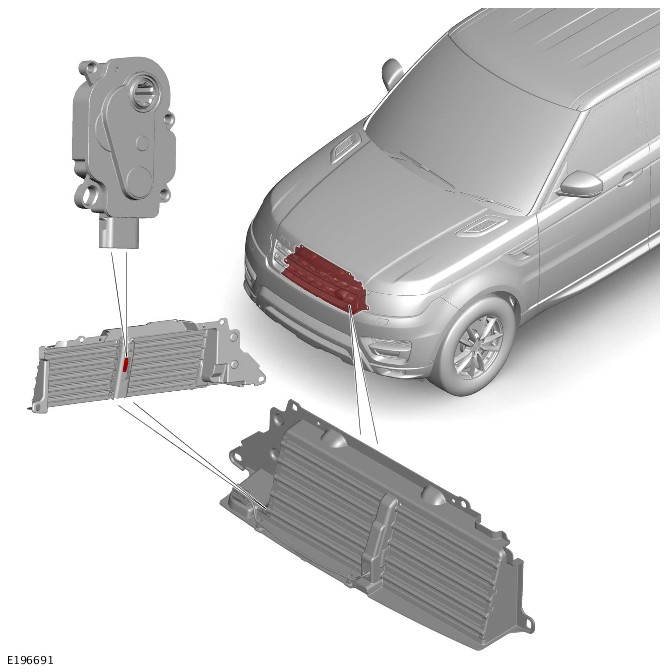 E196691