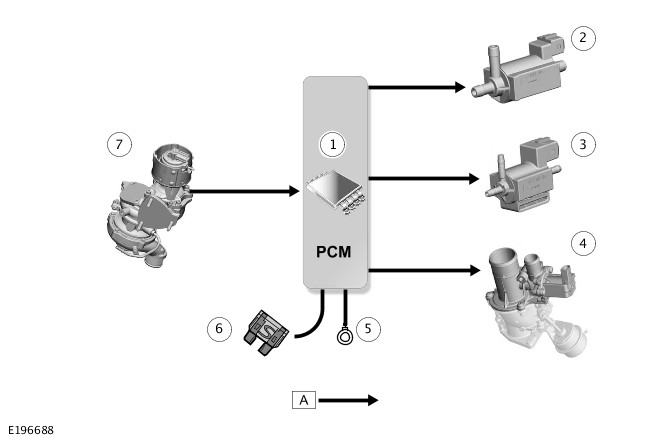 2

7

1

3

PCM

4

6

5

A

E196688