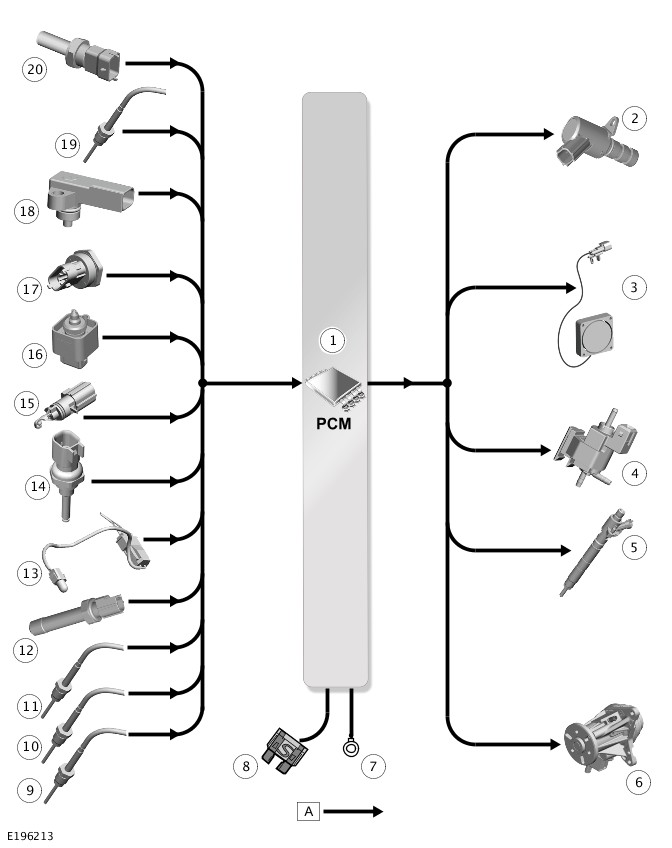 20
19
18
17
16
15
14
13
12
11
10
9
1
PCM
2
3
4
5
6
8
7
A
E196213