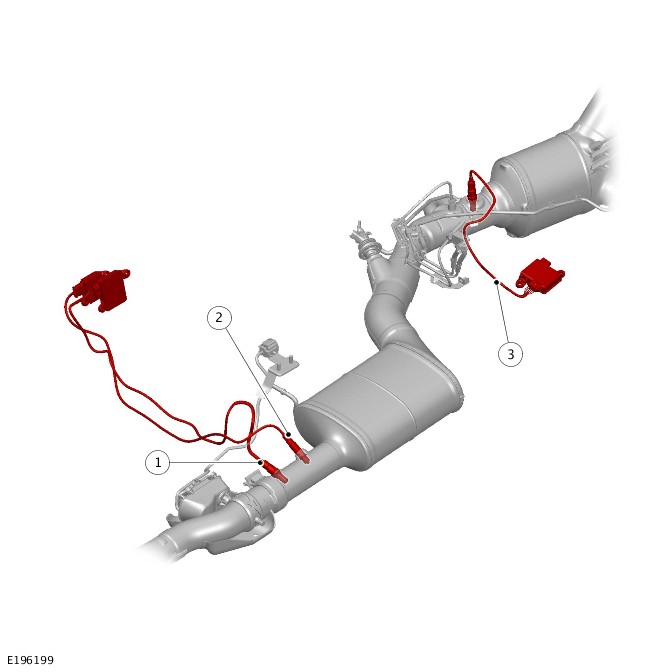 2

3

1

E196199