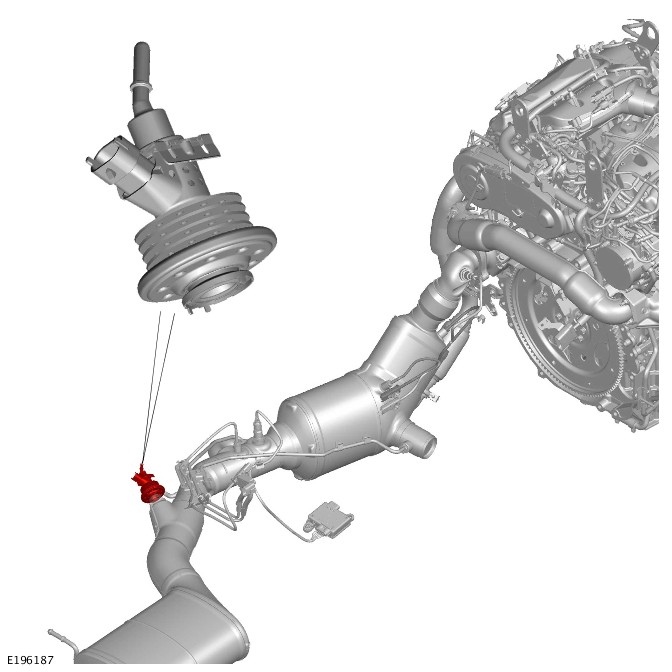 E196187