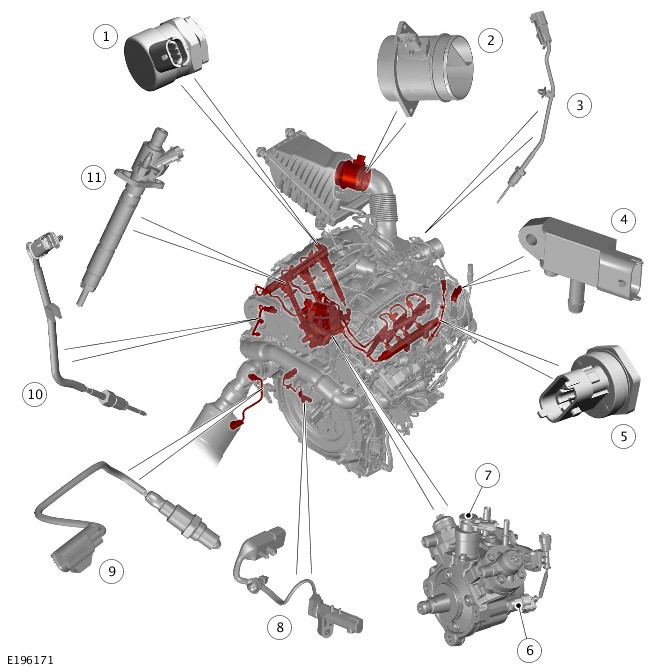 1
2
3
11
4
10
5
7
9
8
6
E196171