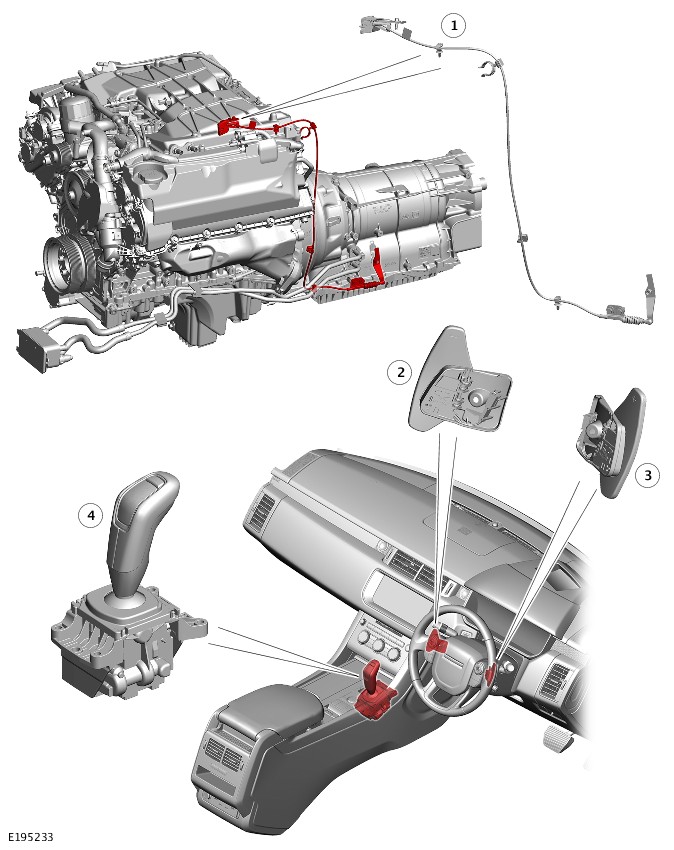 1
2
3
4
E195233