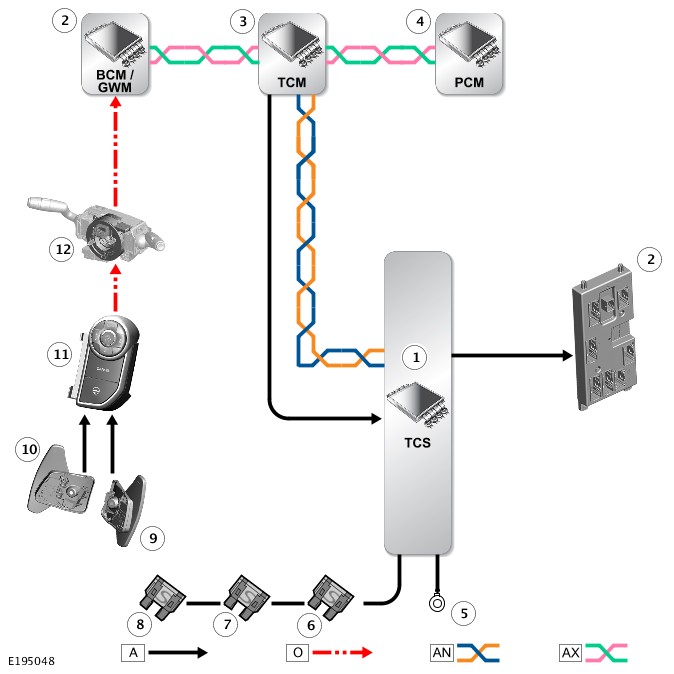 2
BCM / GWM
3
TCM
4
PCM
12
11
10
9
1
TCS
2
8
7
6
5
A
O
AN
AX
E195048