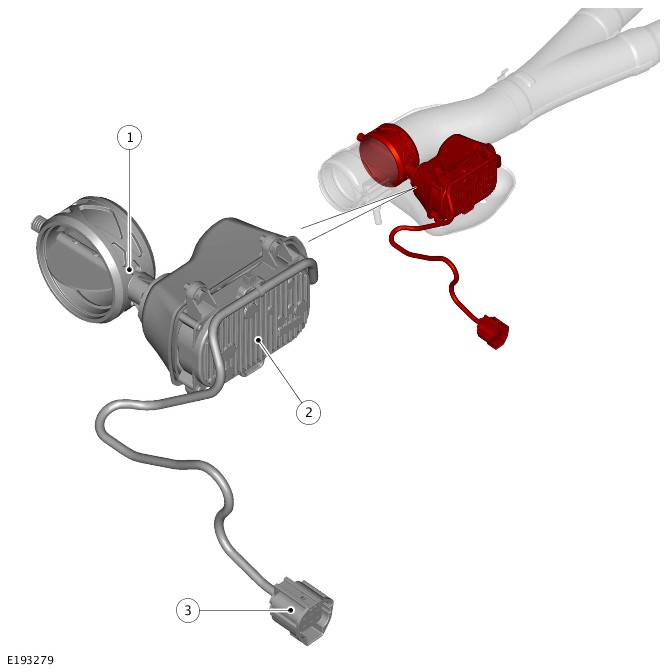 1

2

3

E193279