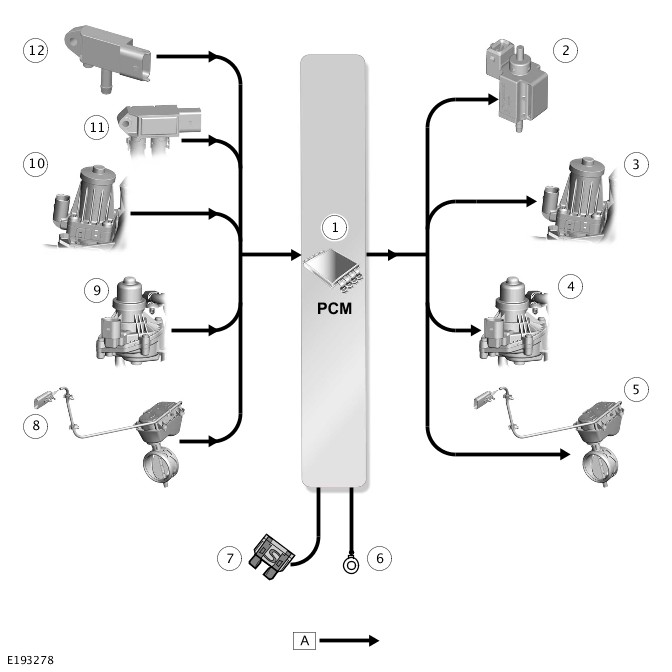 12
11
10
9
8
1
PCM
2
3
4
5
7
6
A
E193278