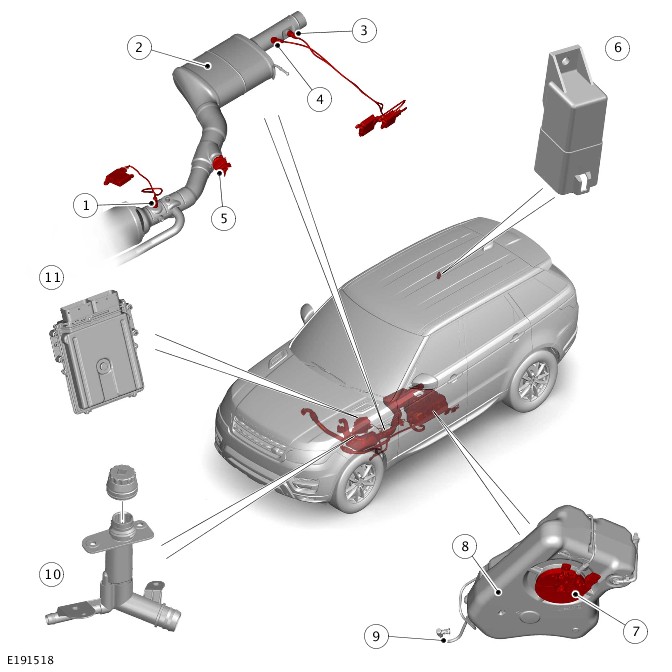 2
3
4
6
1
5
11
10
8
9
7
E191518