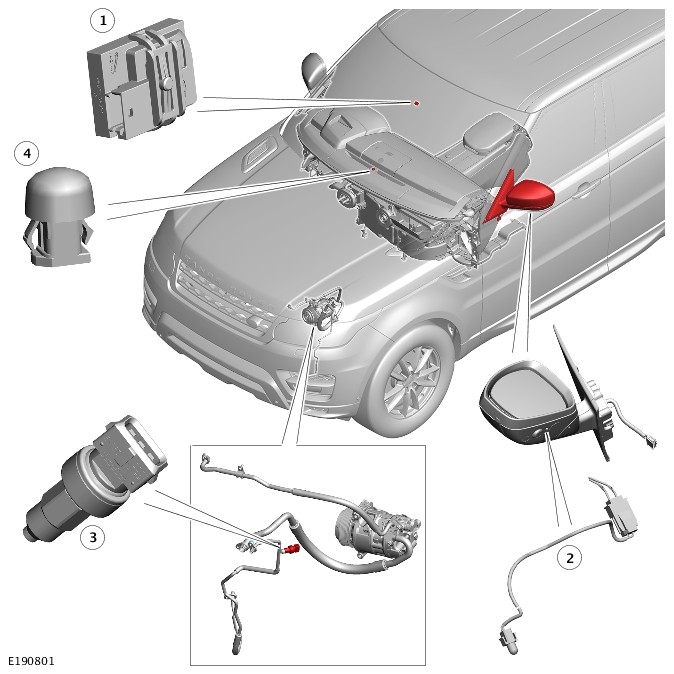 1

4

3

2

E190801