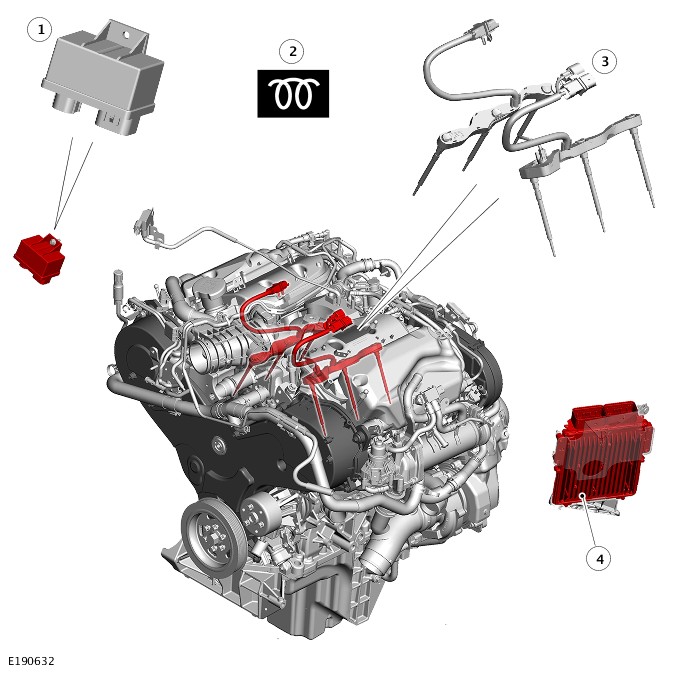 1

2

3

4

E190632