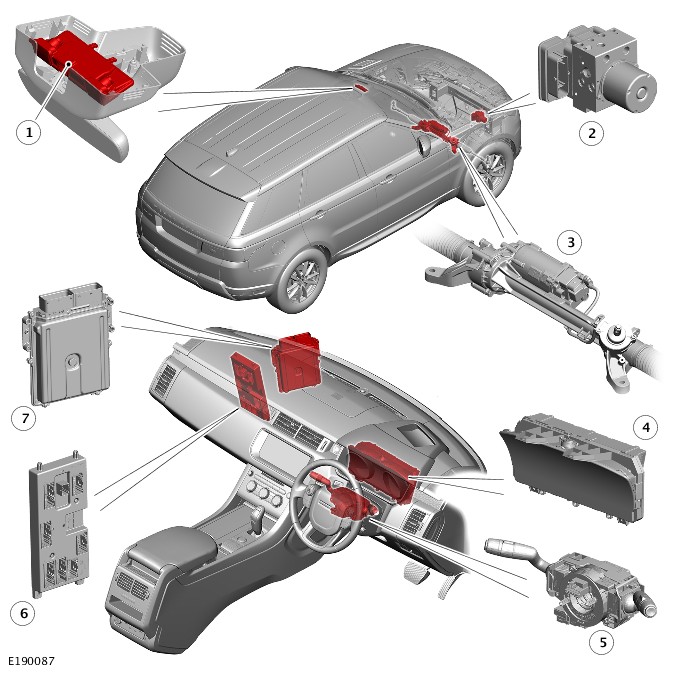 1
2
3
7
4
6
5
E190087