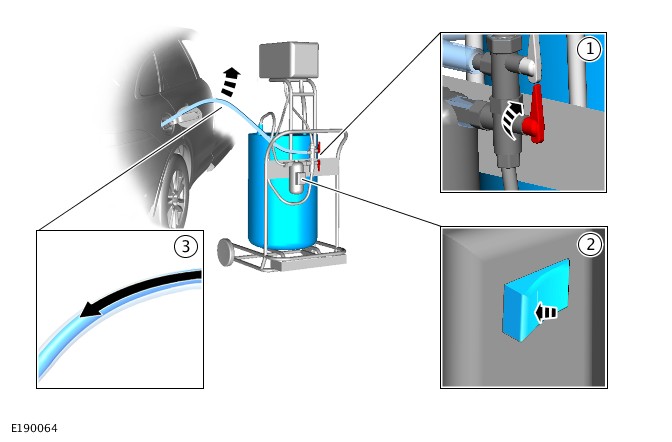 1

2

3

E190064