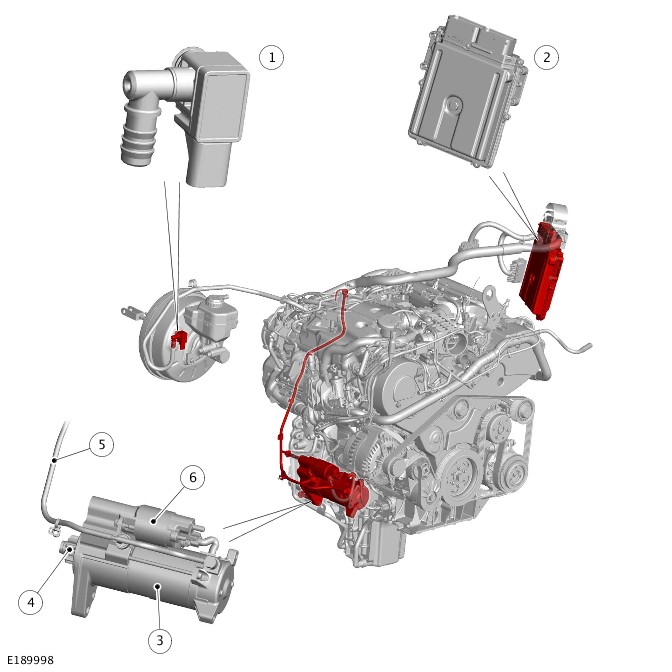 1
2
5
6
4
3
E189998