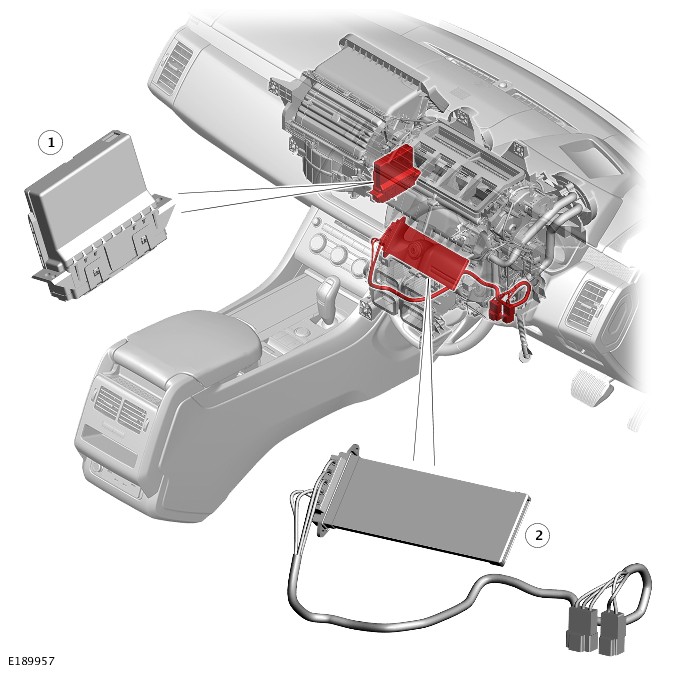 1

2

E189957