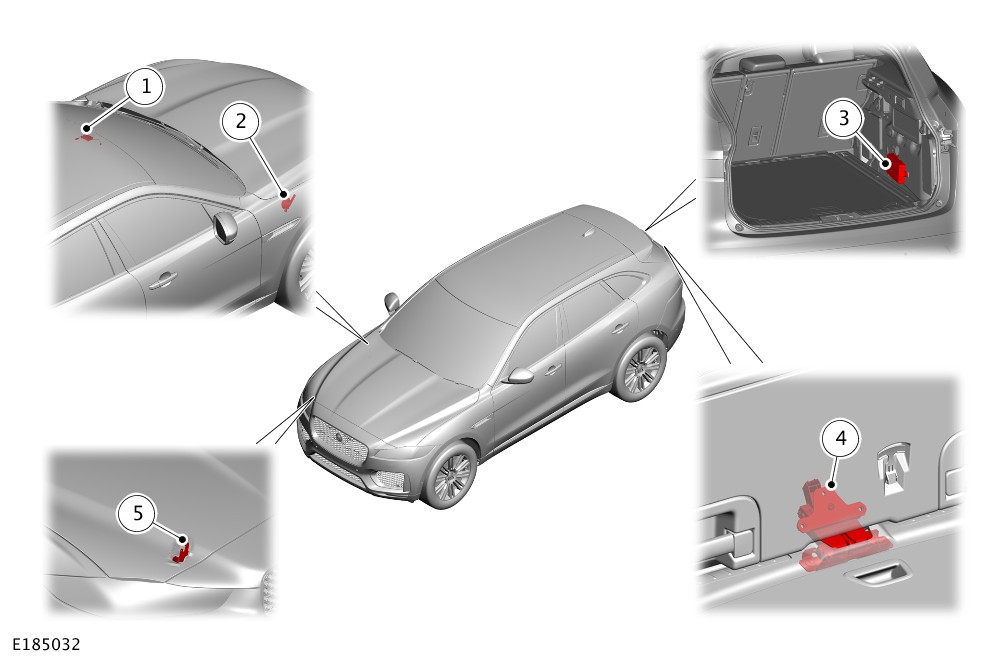 1
2
3
4
5
E185032