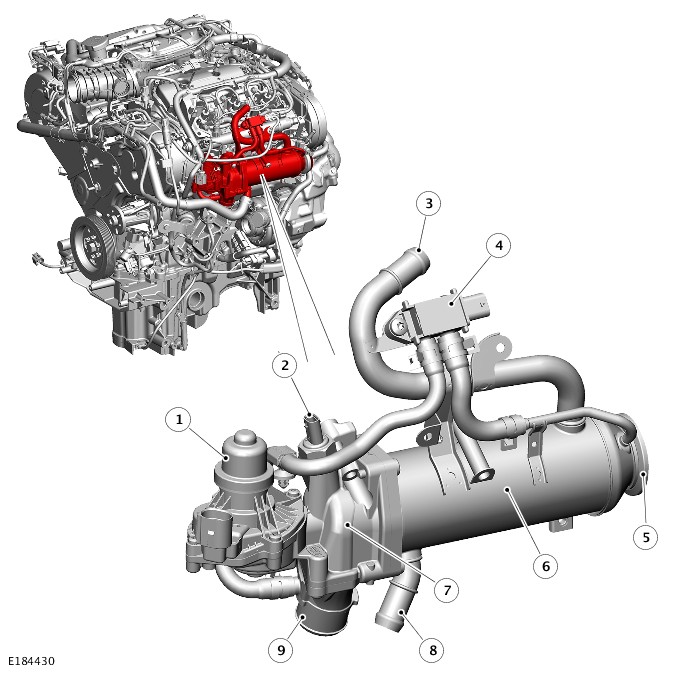 3
4
2
1
5
6
7
8
9
E184430