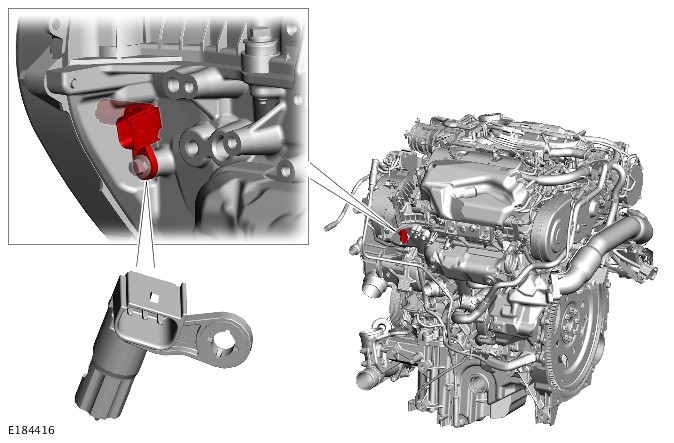 E184416