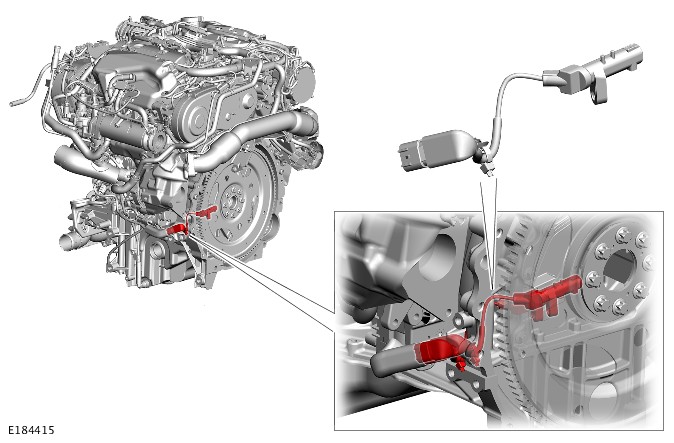 E184415