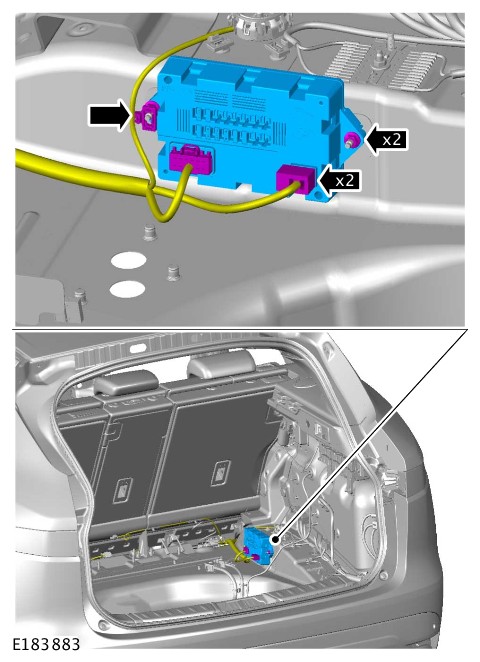 x2
x2
E183883