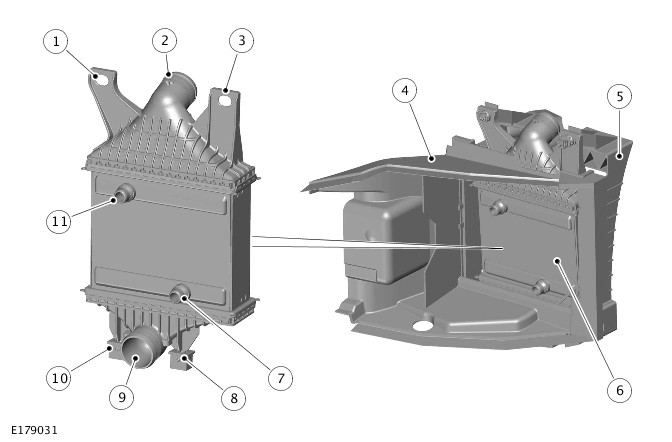 1
2
3
4
5
11
7
6
10
9
8
E179031