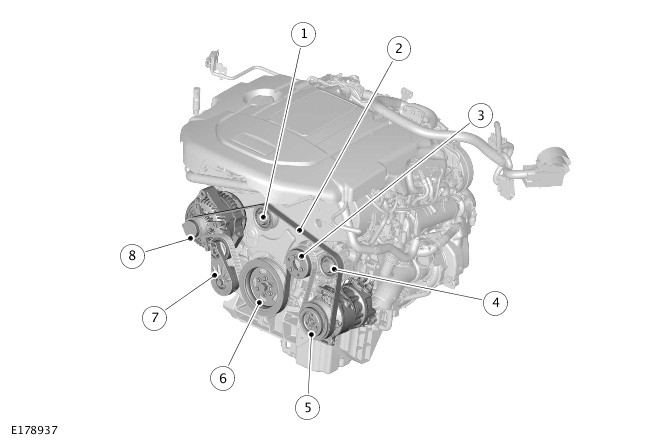 1
2
3
8
4
7
6
5
E178937