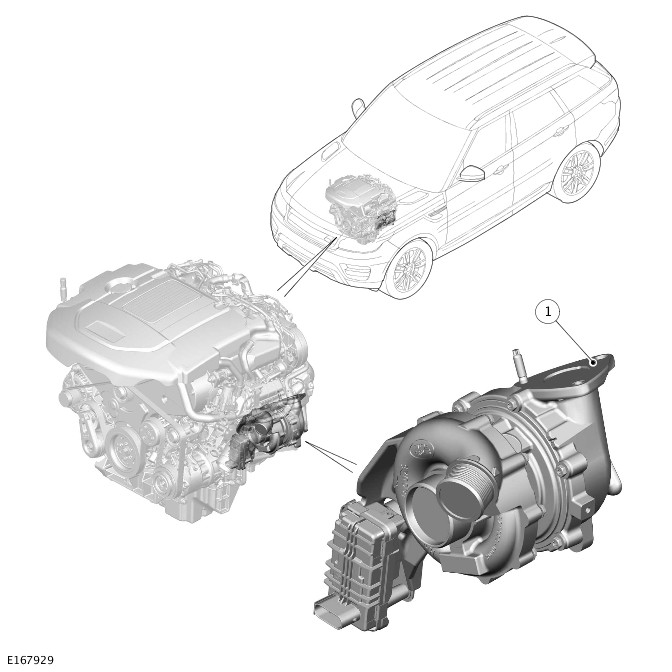 1

E167929