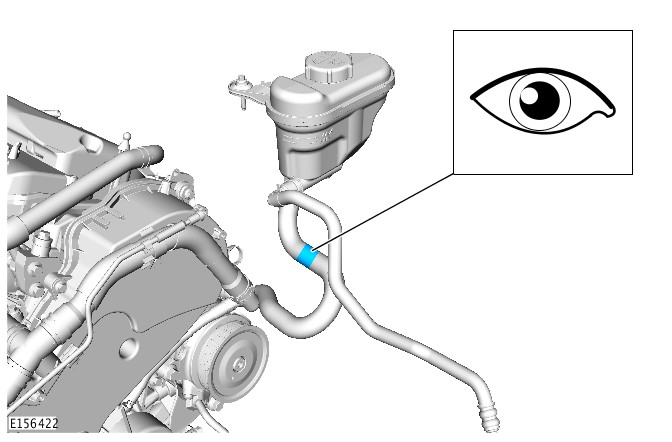 E156422