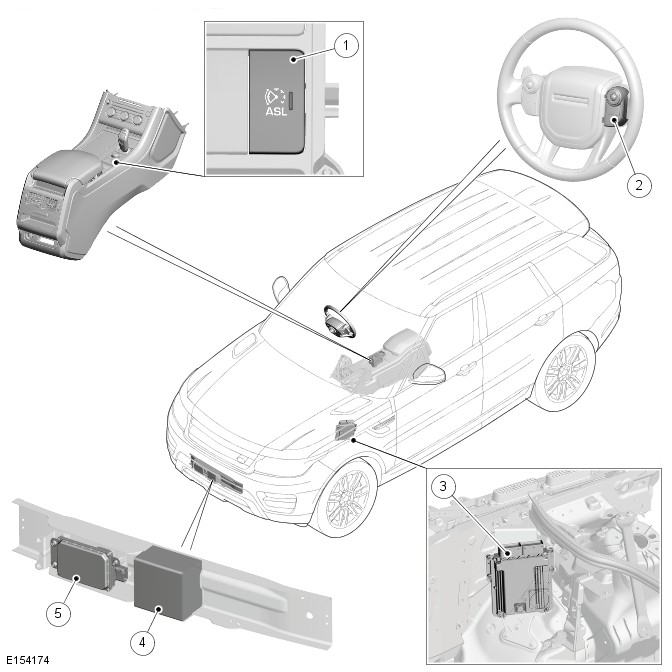 1
ASL
2
3
5
4
E154174