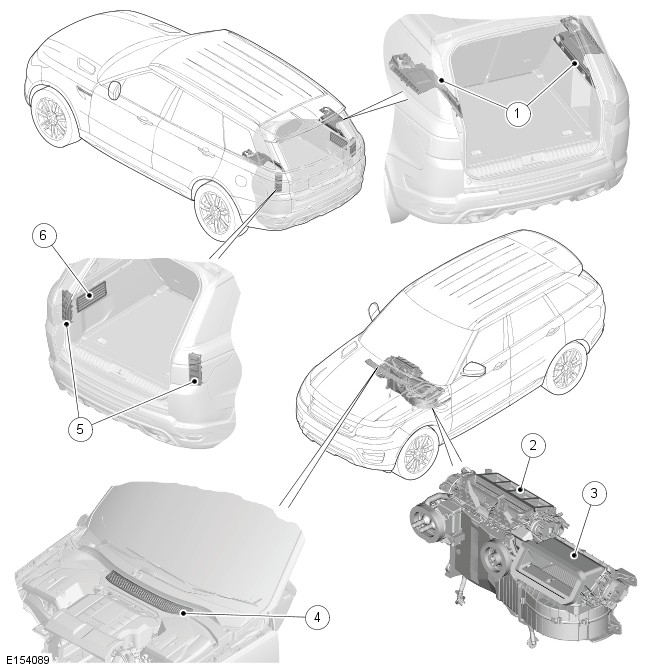 1
6
5
2
3
4
E154089