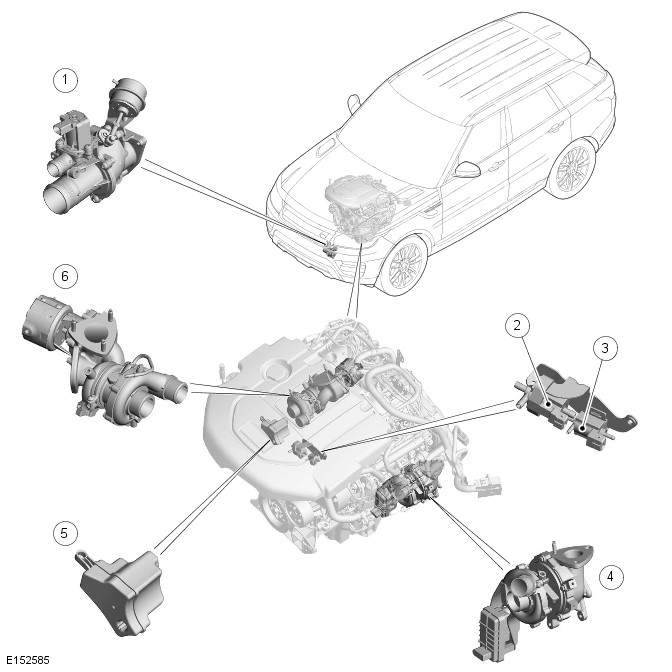 1
6
2
3
5
4
E152585