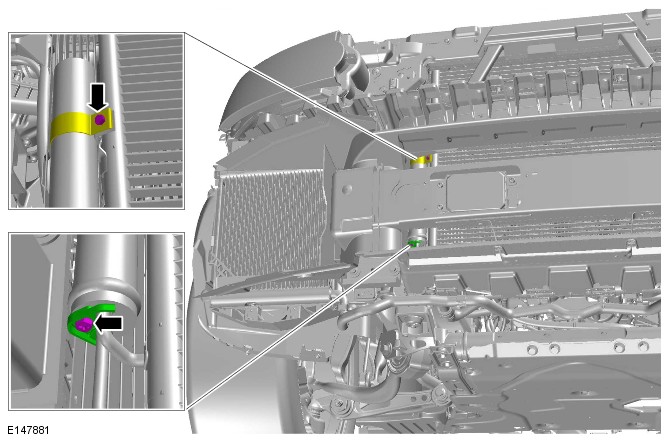 E147881