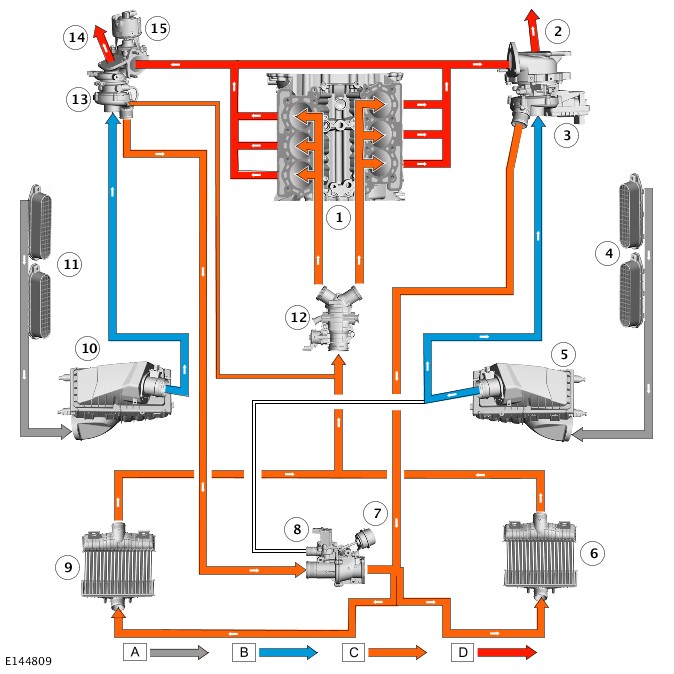 14
15
2
13
3
1
11
4
12
10
5
7
8
9
6
A
B
C
D
E144809