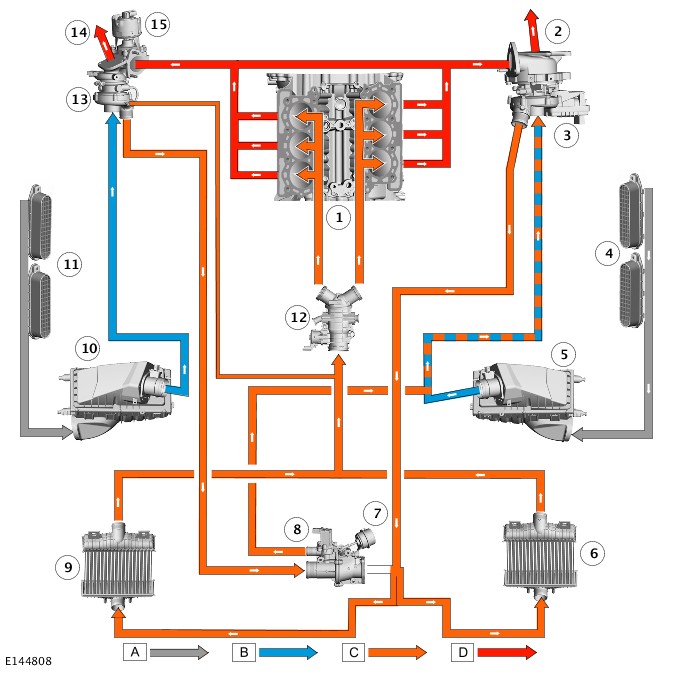 14
15
2
13
3
1
11
4
12
10
5
7
8
9
6
A
B
C
D
E144808