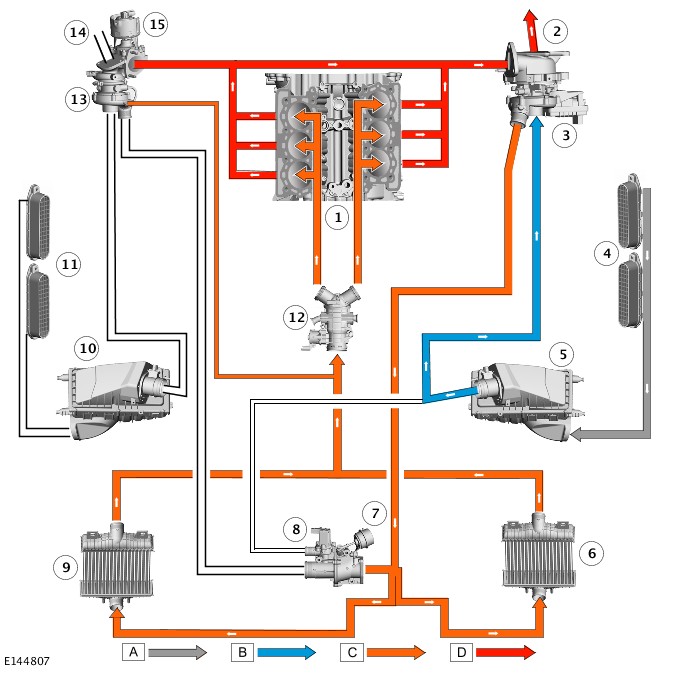 14
15
2
13
3
1
11
4
12
10
5
7
8
9
6
A
B
C
D
E144807