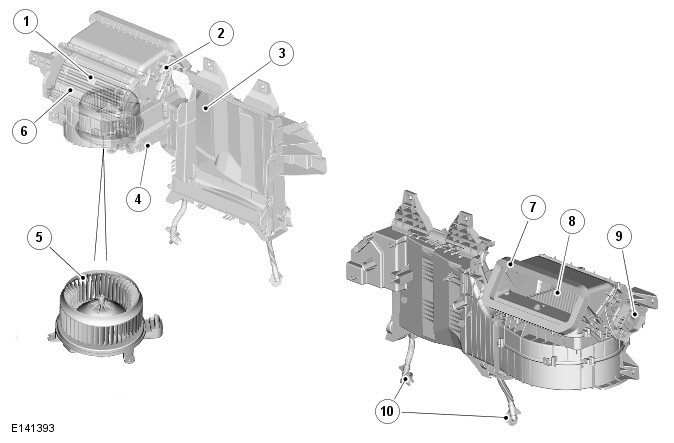 1
2
3
6
4
5
7
8
9
10
E141393